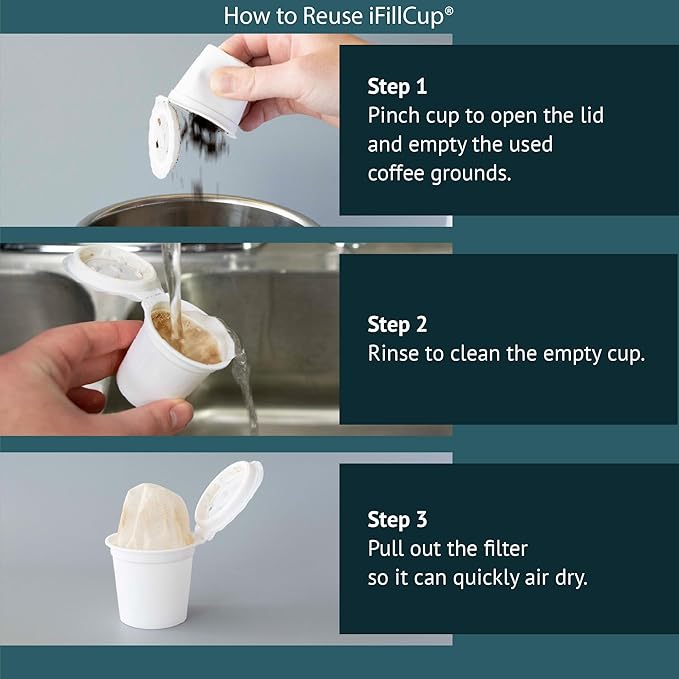 How to Reuse iFillCup®

Step 1
Pinch cup to open the lid and empty the used coffee grounds.

Step 2
Rinse to clean the empty cup.

Step 3
Pull out the filter so it can quickly air dry.