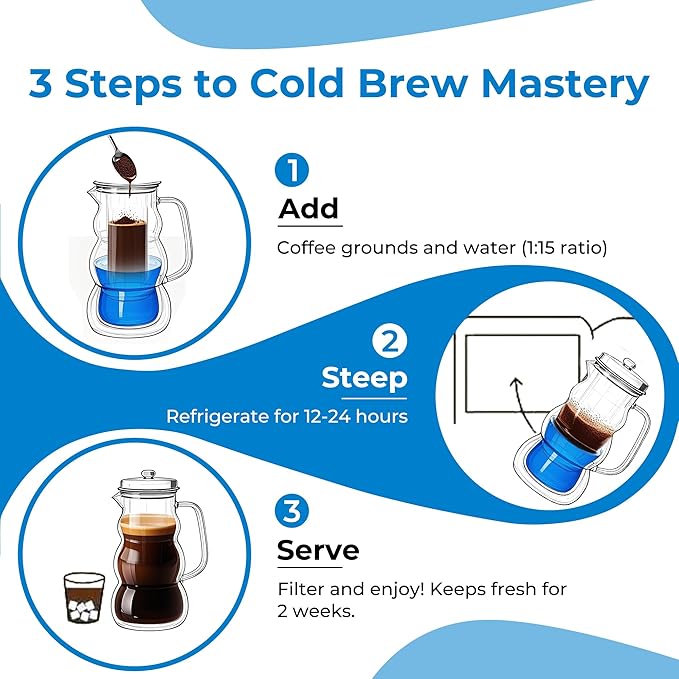 3 Steps to Cold Brew Mastery

1

Add

Coffee grounds and water (1:15 ratio)

2

Steep

Refrigerate for 12-24 hours

3

Serve

Filter and enjoy! Keeps fresh for 2 weeks.