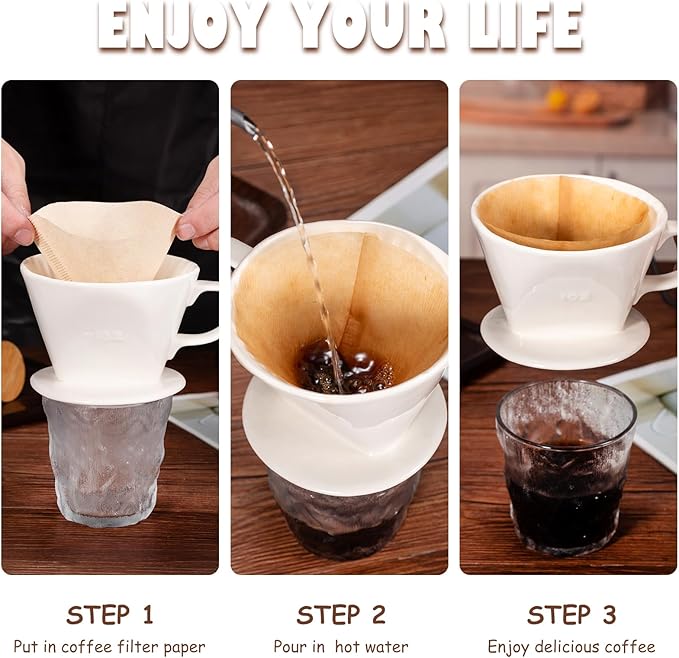 ENJOY YOUR LIFE

STEP 1
Put in coffee filter paper

STEP 2
Pour in hot water

STEP 3
Enjoy delicious coffee