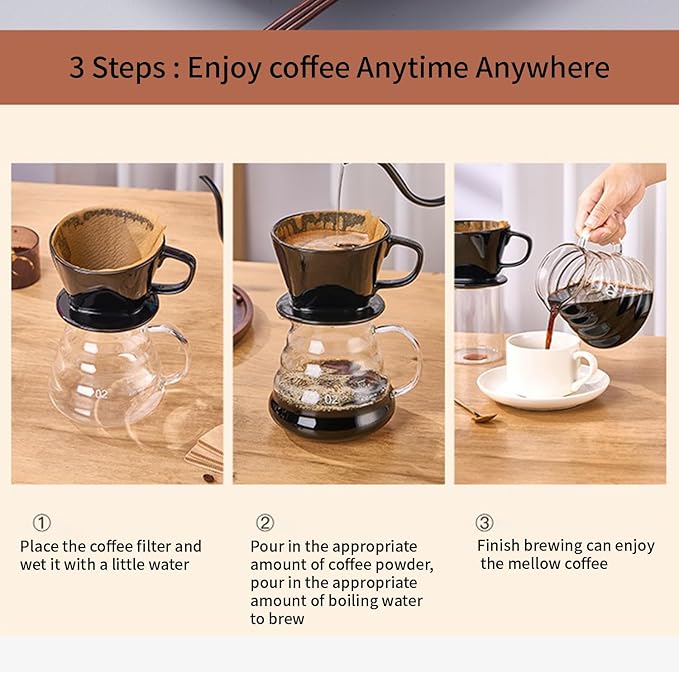 3 Steps : Enjoy coffee Anytime Anywhere

02

02

①
Place the coffee filter and wet it with a little water

②
Pour in the appropriate amount of coffee powder, pour in the appropriate amount of boiling water to brew

③
Finish brewing can enjoy the mellow coffee