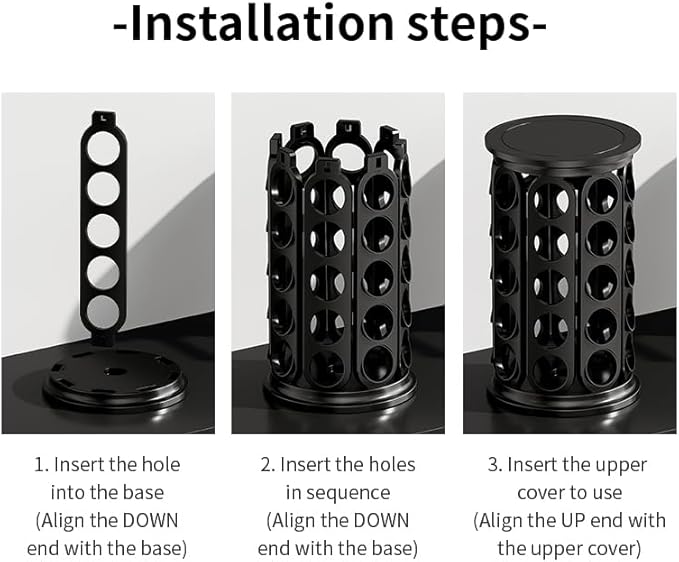 -Installation steps-

1. Insert the hole into the base (Align the DOWN end with the base)

2. Insert the holes in sequence (Align the DOWN end with the base)

3. Insert the upper cover to use (Align the UP end with the upper cover)