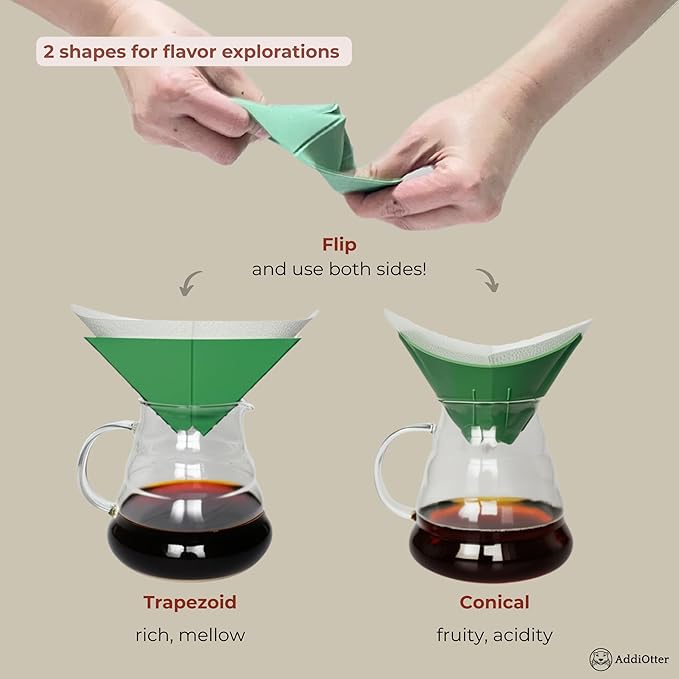 2 shapes for flavor explorations

Flip
and use both sides!

Trapezoid
rich, mellow

Conical
fruity, acidity

AddiOtter