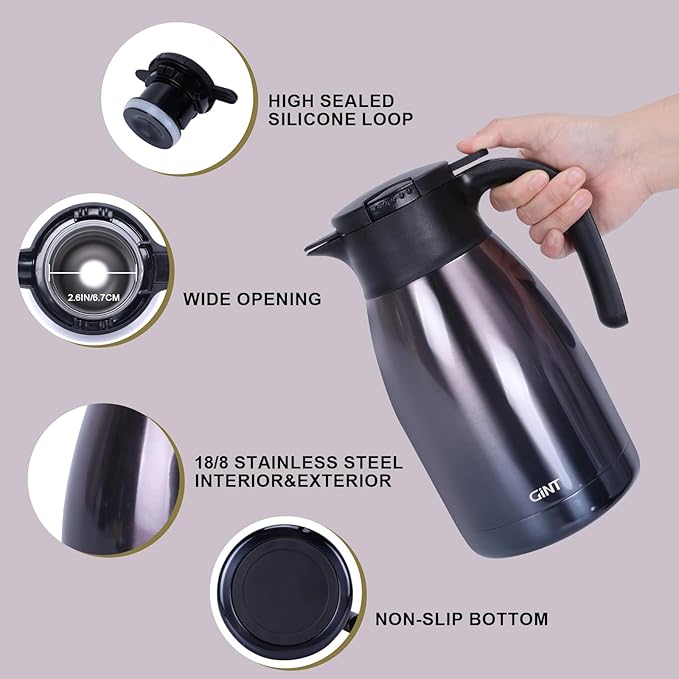 HIGH SEALED SILICONE LOOP

2.6IN/6.7CM

WIDE OPENING

18/8 STAINLESS STEEL INTERIOR&EXTERIOR

GiNT

NON-SLIP BOTTOM