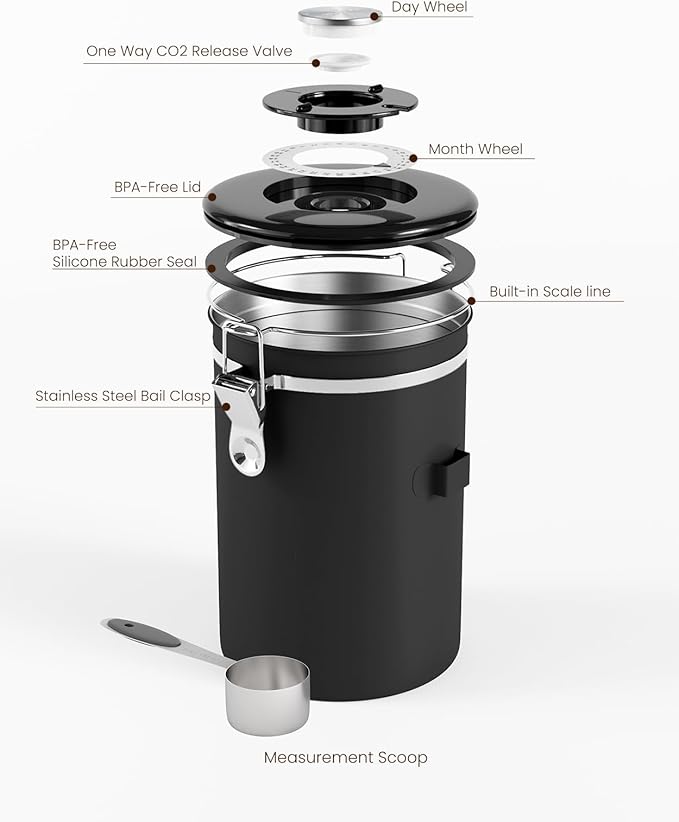 Day Wheel

One Way CO2 Release Valve

Month Wheel

BPA-Free Lid

BPA-Free
Silicone Rubber Seal

Built-in Scale line

Stainless Steel Bail Clasp

Measurement Scoop