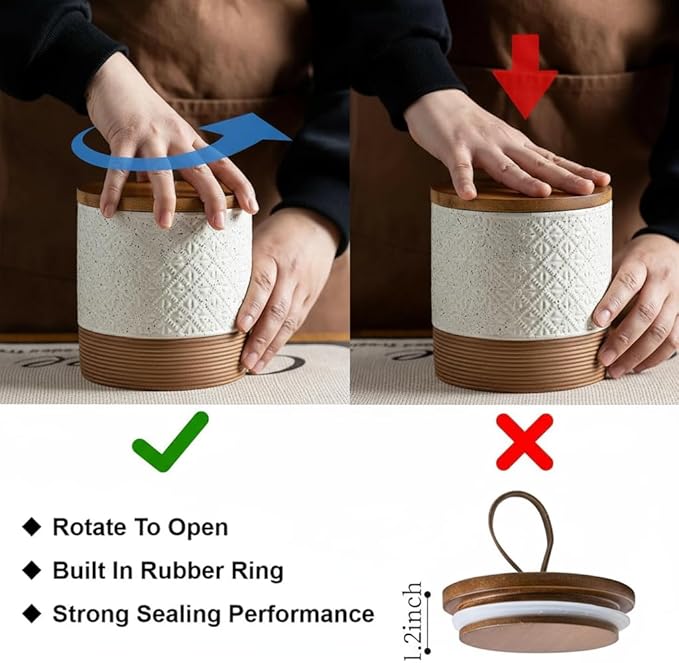 ◆ Rotate To Open
◆ Built In Rubber Ring
◆ Strong Sealing Performance

1.2inch