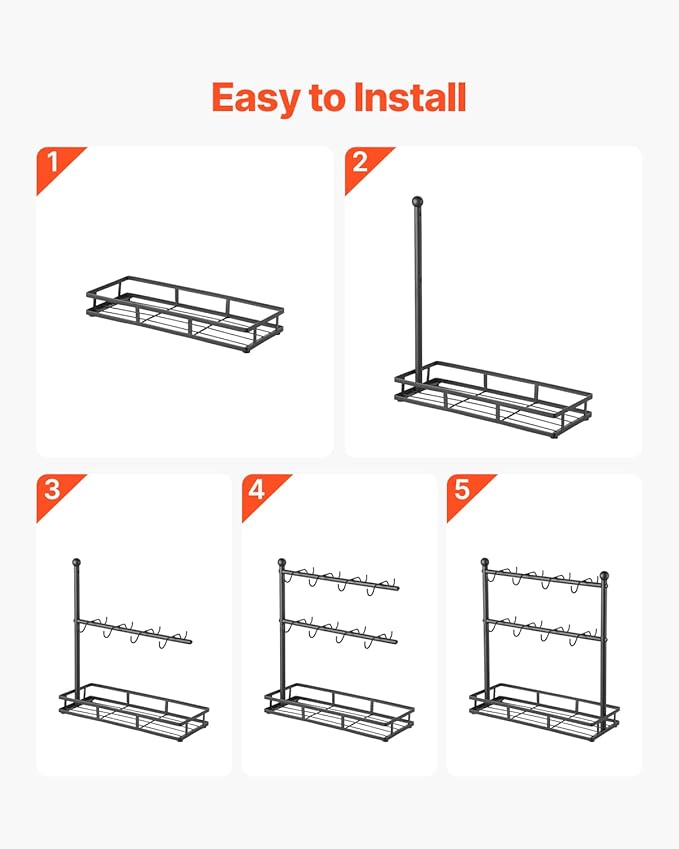 Easy to Install

1

2

3

4

5