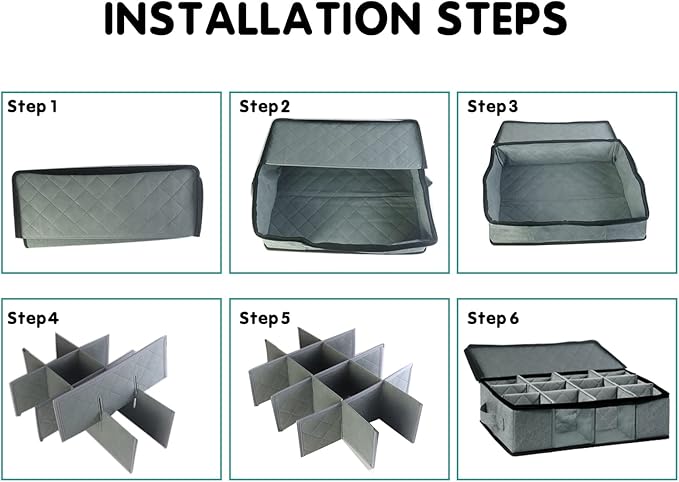 INSTALLATION STEPS

Step 1

Step 2

Step 3

Step 4

Step 5

Step 6