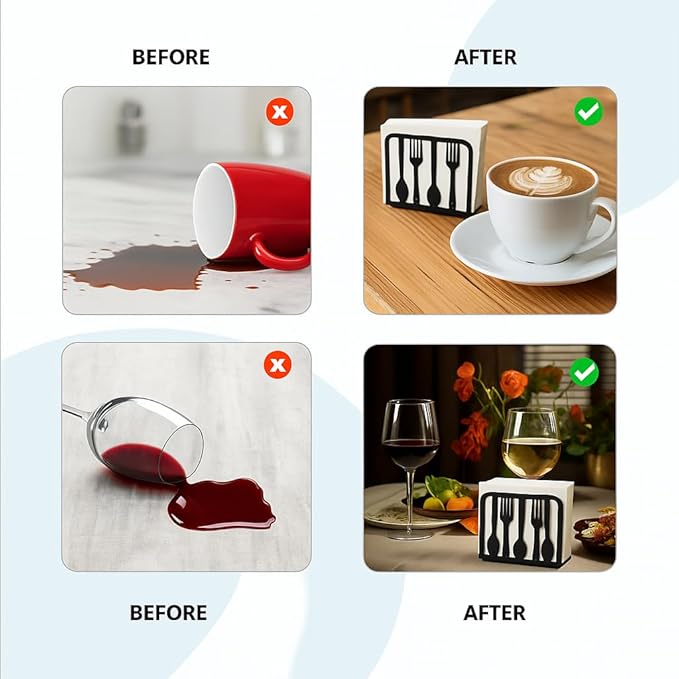 BEFORE

AFTER

BEFORE

AFTER