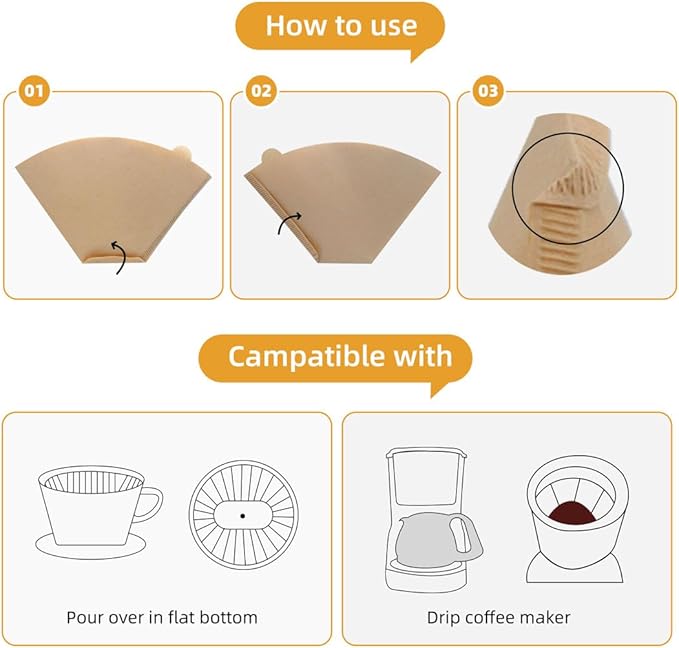 How to use

01

02

03

Campatible with

Pour over in flat bottom

Drip coffee maker