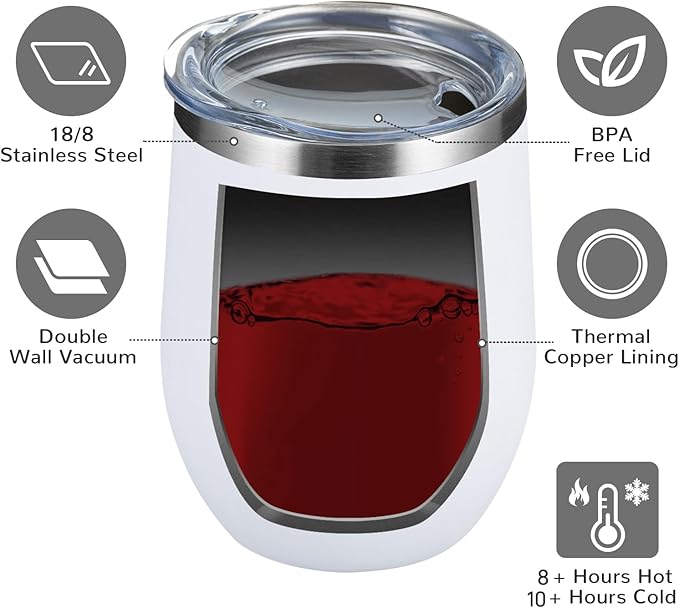 18/8
Stainless Steel

BPA
Free Lid

Double
Wall Vacuum

Thermal
Copper Lining

8 + Hours Hot
10 + Hours Cold