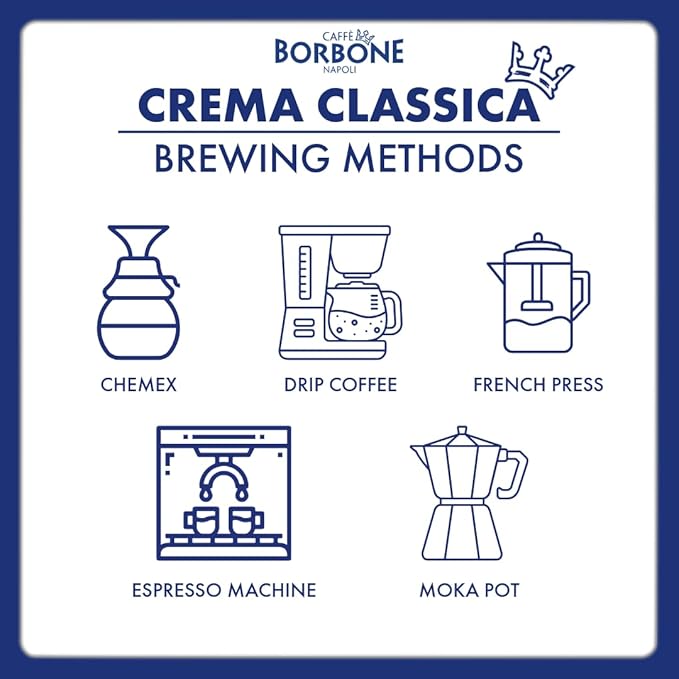 CAFFÈ
BORBONE
NAPOLI

CREMA CLASSICA
BREWING METHODS

CHEMEX

DRIP COFFEE

FRENCH PRESS

ESPRESSO MACHINE

MOKA POT