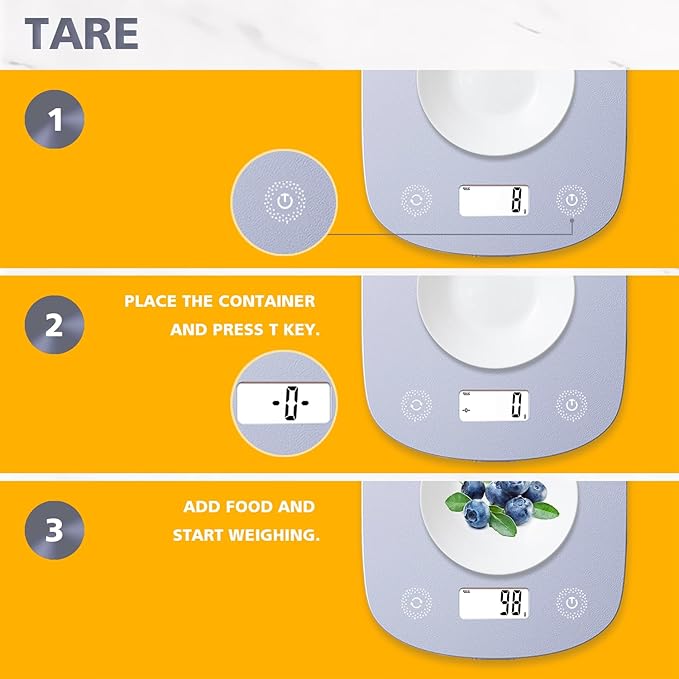 TARE

1

8

2

PLACE THE CONTAINER AND PRESS T KEY.

-0-

0

3

ADD FOOD AND START WEIGHING.

98