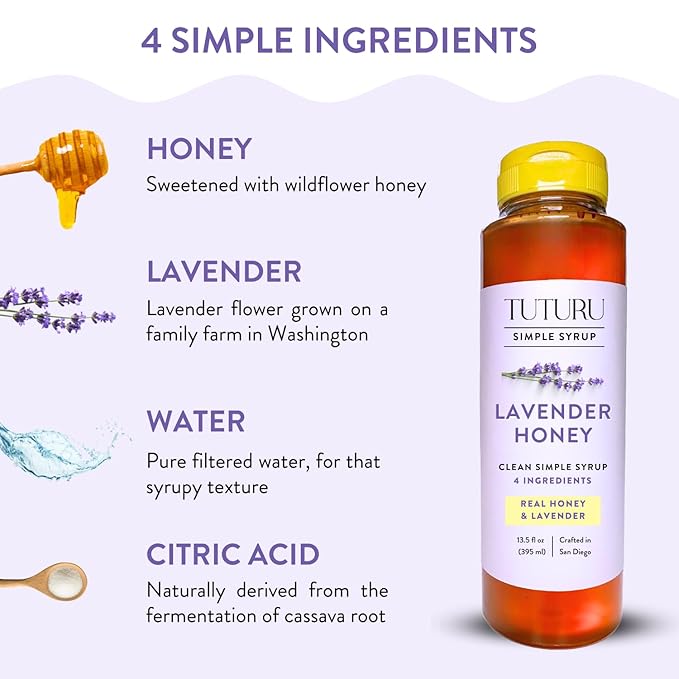 4 SIMPLE INGREDIENTS

HONEY
Sweetened with wildflower honey

LAVENDER
Lavender flower grown on a family farm in Washington

WATER
Pure filtered water, for that syrupy texture

CITRIC ACID
Naturally derived from the fermentation of cassava root

TUTURU
SIMPLE SYRUP
LAVENDER HONEY
CLEAN SIMPLE SYRUP
4 INGREDIENTS
REAL HONEY & LAVENDER
13.5 fl oz (395 ml)
Crafted in San Diego