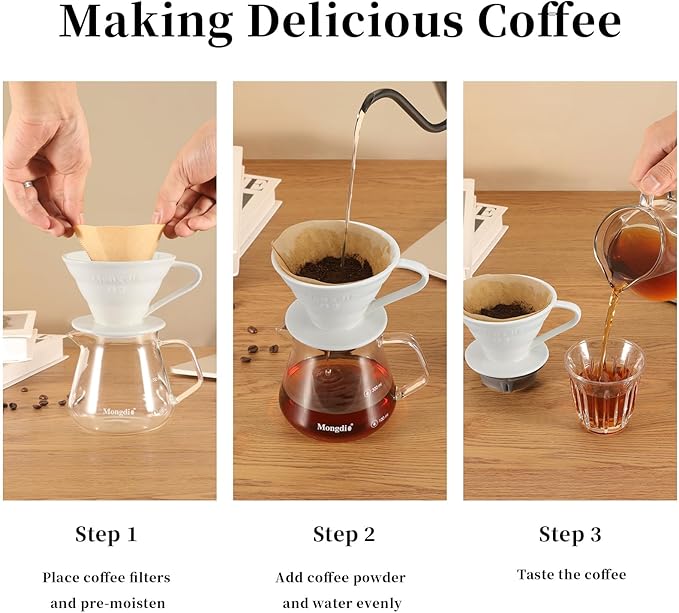 Making Delicious Coffee

Mongdio

Mongdio

Step 1

Place coffee filters and pre-moisten

Step 2

Add coffee powder and water evenly

Step 3

Taste the coffee