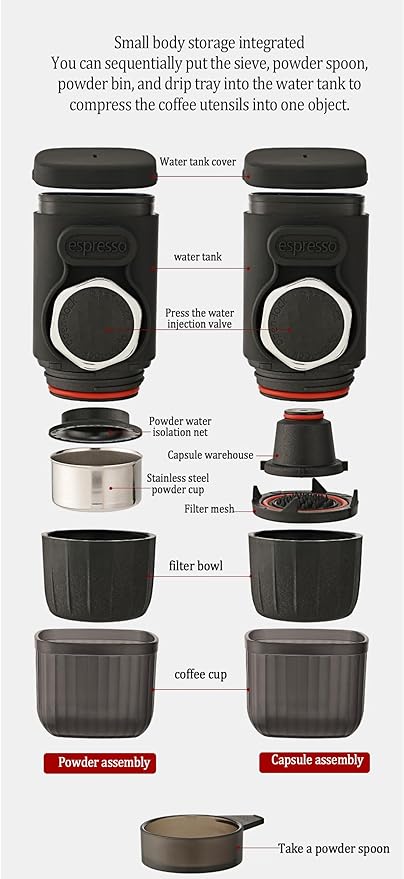 Small body storage integrated
You can sequentially put the sieve, powder spoon, powder bin, and drip tray into the water tank to compress the coffee utensils into one object.

Water tank cover

espresso

espresso

water tank

Press the water injection valve

Powder water isolation net

Capsule warehouse

Stainless steel powder cup

Filter mesh

filter bowl

coffee cup

Powder assembly

Capsule assembly

Take a powder spoon