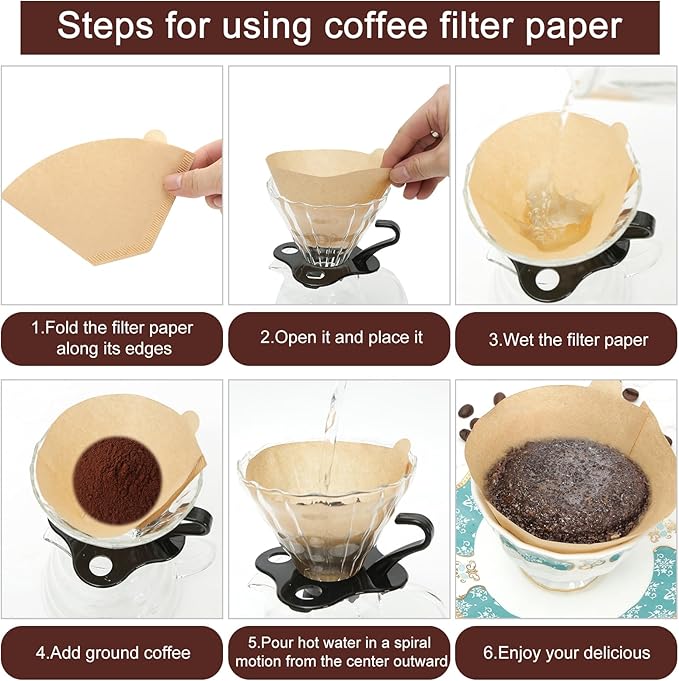 Steps for using coffee filter paper

1.Fold the filter paper along its edges

2.Open it and place it

3.Wet the filter paper

4.Add ground coffee

5.Pour hot water in a spiral motion from the center outward

6.Enjoy your delicious