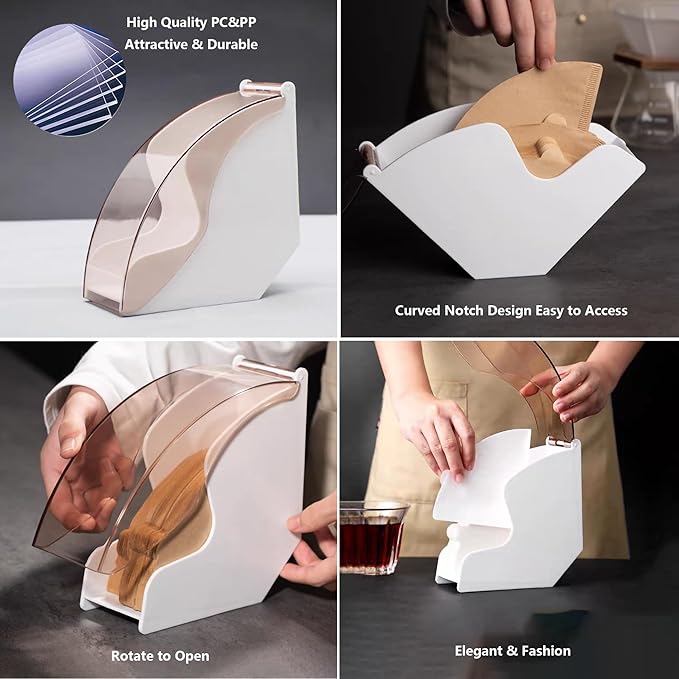 High Quality PC&PP
Attractive & Durable

Curved Notch Design Easy to Access

Rotate to Open

Elegant & Fashion