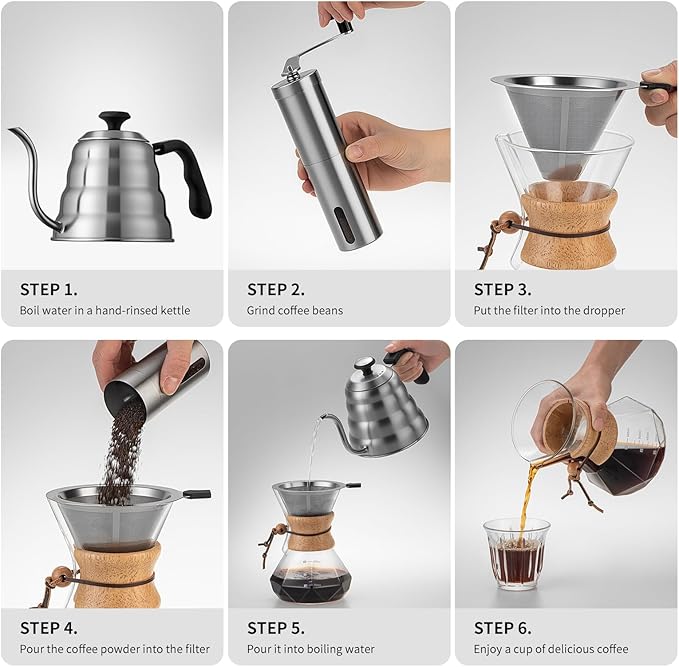 STEP 1.
Boil water in a hand-rinsed kettle

STEP 2.
Grind coffee beans

STEP 3.
Put the filter into the dropper

STEP 4.
Pour the coffee powder into the filter

STEP 5.
Pour it into boiling water

STEP 6.
Enjoy a cup of delicious coffee