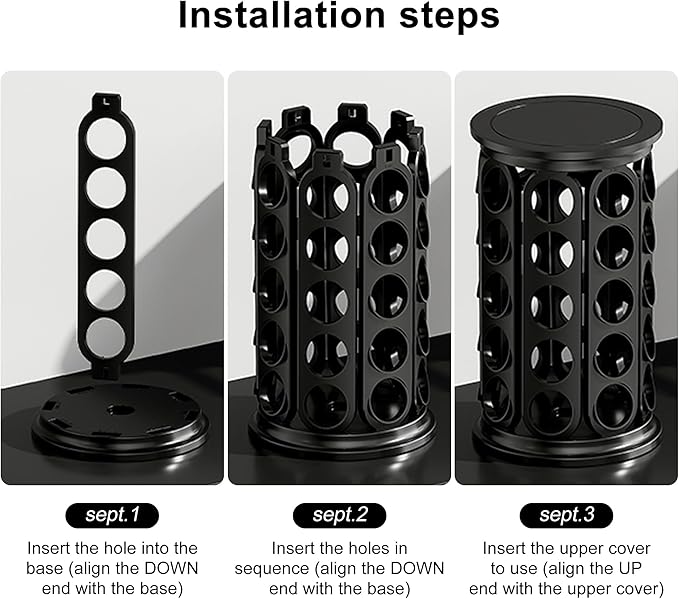 Installation steps

sept.1

Insert the hole into the base (align the DOWN end with the base)

sept.2

Insert the holes in sequence (align the DOWN end with the base)

sept.3

Insert the upper cover to use (align the UP end with the upper cover)