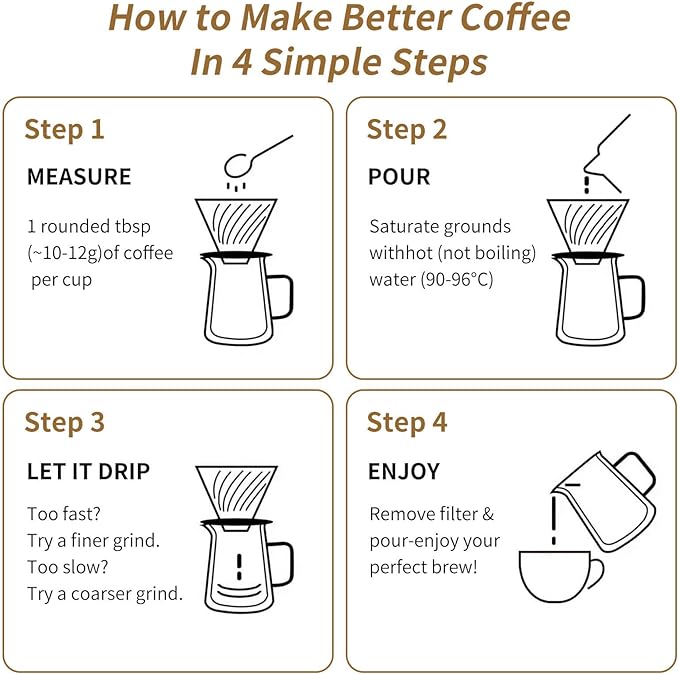 How to Make Better Coffee
In 4 Simple Steps

Step 1

MEASURE

1 rounded tbsp (~10-12g)of coffee per cup

Step 2

POUR

Saturate grounds withhot (not boiling) water (90-96°C)

Step 3

LET IT DRIP

Too fast?
Try a finer grind.
Too slow?
Try a coarser grind.

Step 4

ENJOY

Remove filter & pour-enjoy your perfect brew!