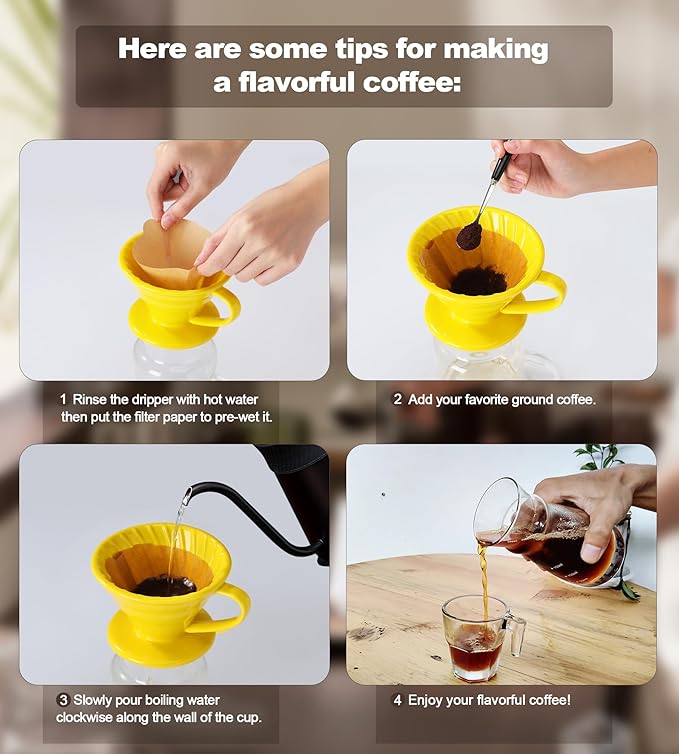 Here are some tips for making a flavorful coffee:

1 Rinse the dripper with hot water then put the filter paper to pre-wet it.

2 Add your favorite ground coffee.

3 Slowly pour boiling water clockwise along the wall of the cup.

4 Enjoy your flavorful coffee!