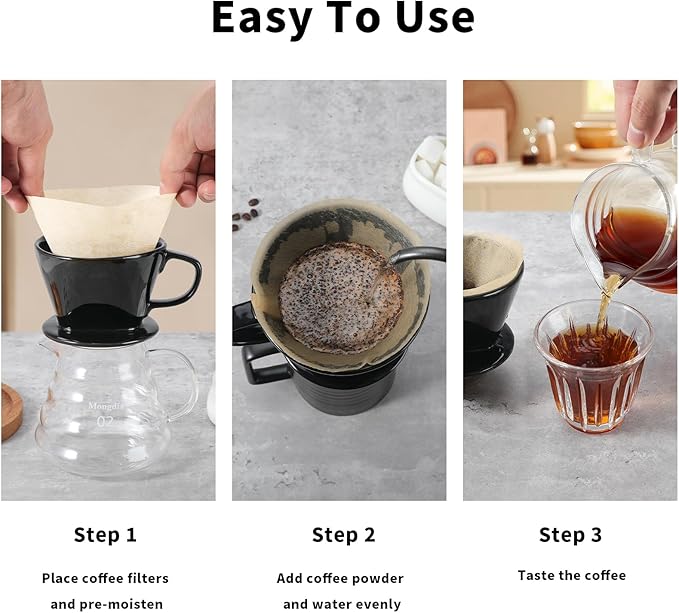 Easy To Use

Mongdio
02

Step 1

Place coffee filters and pre-moisten

Step 2

Add coffee powder and water evenly

Step 3

Taste the coffee