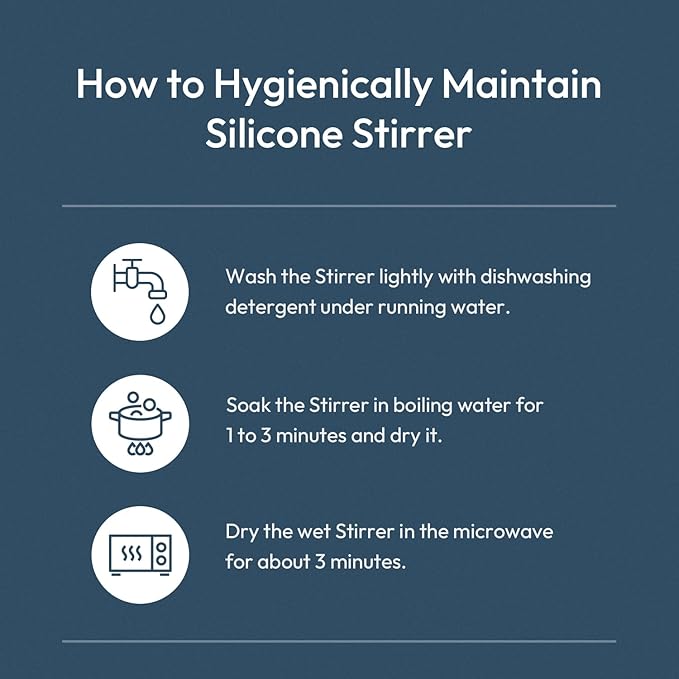 How to Hygienically Maintain Silicone Stirrer

Wash the Stirrer lightly with dishwashing detergent under running water.

Soak the Stirrer in boiling water for 1 to 3 minutes and dry it.

Dry the wet Stirrer in the microwave for about 3 minutes.