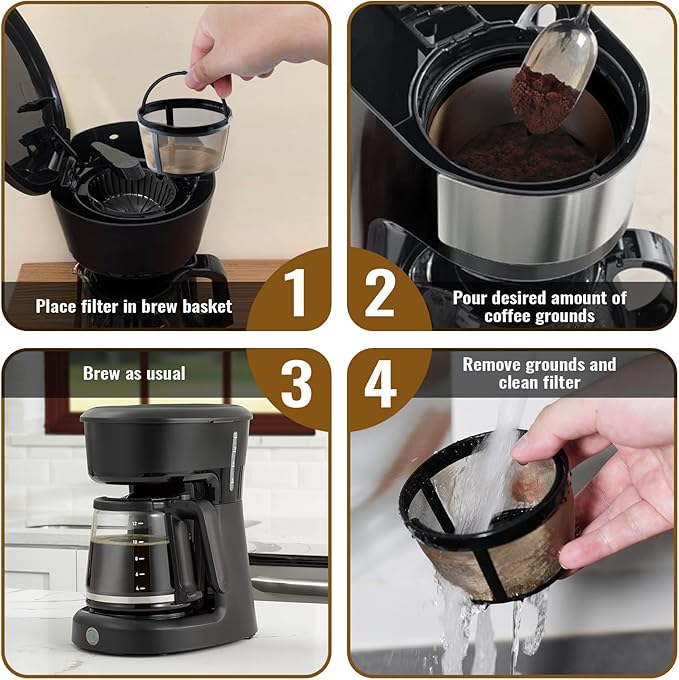 Place filter in brew basket

1

2

Pour desired amount of coffee grounds

Brew as usual

3

4

Remove grounds and clean filter

12
10
8
6
4