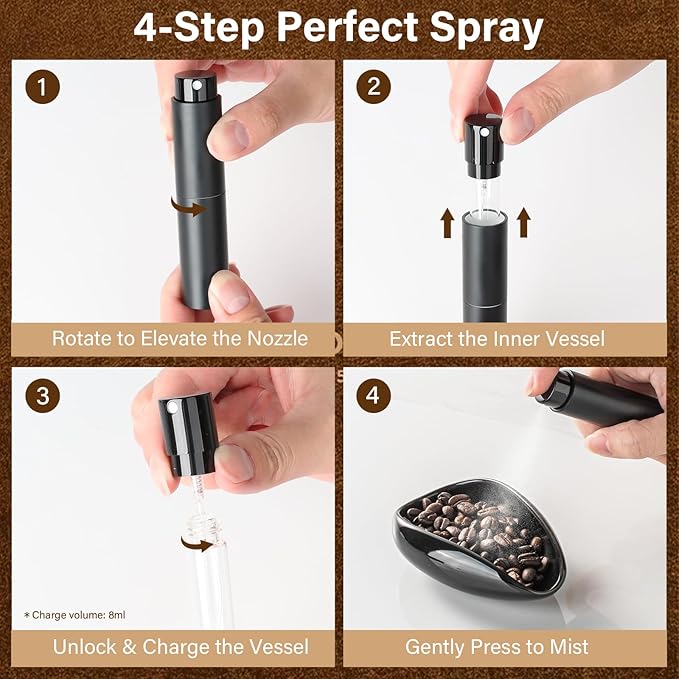 4-Step Perfect Spray

1

Rotate to Elevate the Nozzle

2

Extract the Inner Vessel

3

* Charge volume: 8ml

Unlock & Charge the Vessel

4

Gently Press to Mist