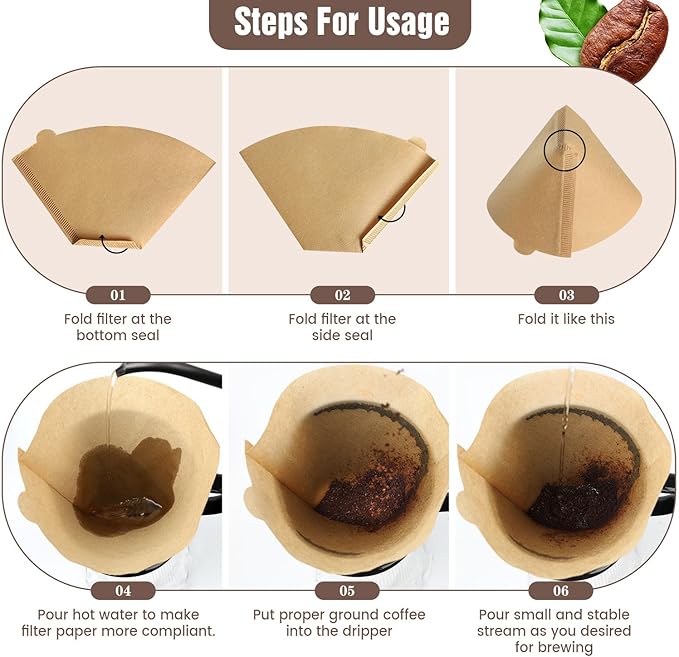 Steps For Usage

01

Fold filter at the bottom seal

02

Fold filter at the side seal

03

Fold it like this

04

Pour hot water to make filter paper more compliant.

05

Put proper ground coffee into the dripper

06

Pour small and stable stream as you desired for brewing