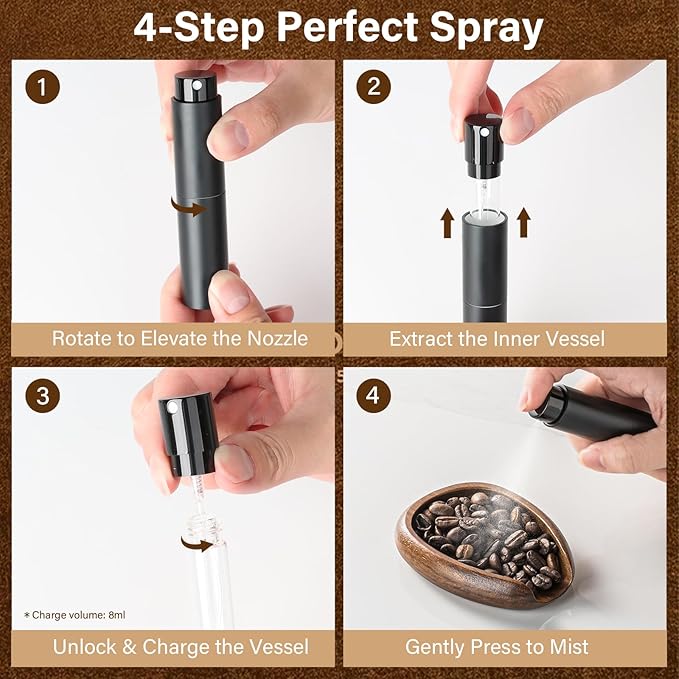 4-Step Perfect Spray

1

Rotate to Elevate the Nozzle

2

Extract the Inner Vessel

3

* Charge volume: 8ml

Unlock & Charge the Vessel

4

Gently Press to Mist