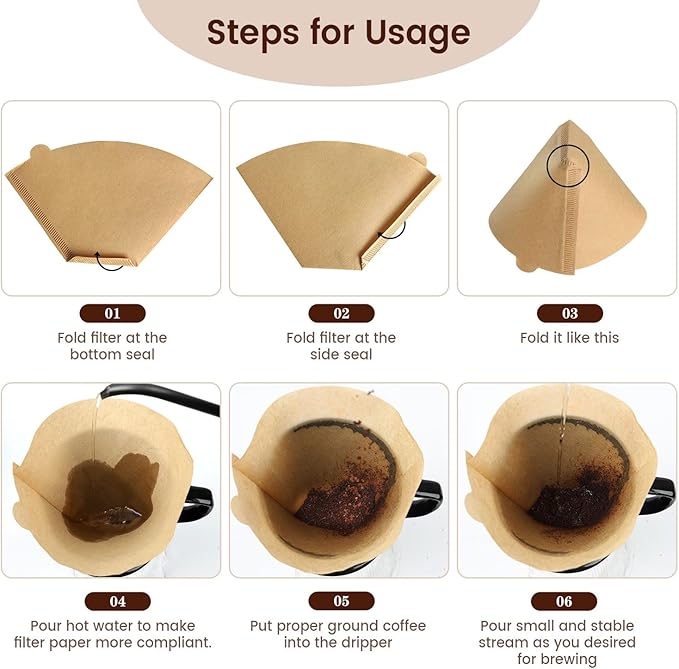 Steps for Usage

01
Fold filter at the bottom seal

02
Fold filter at the side seal

03
Fold it like this

04
Pour hot water to make filter paper more compliant.

05
Put proper ground coffee into the dripper

06
Pour small and stable stream as you desired for brewing