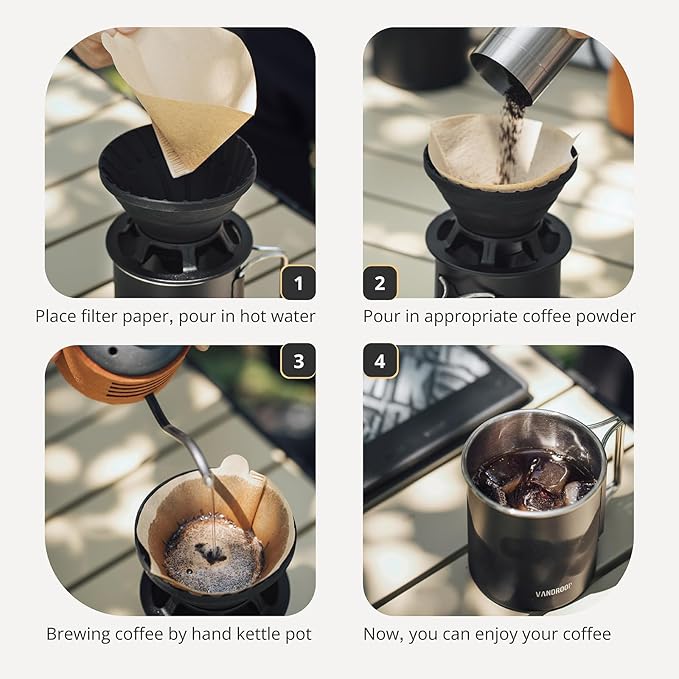 1

Place filter paper, pour in hot water

2

Pour in appropriate coffee powder

3

Brewing coffee by hand kettle pot

4

VANDROOP

Now, you can enjoy your coffee