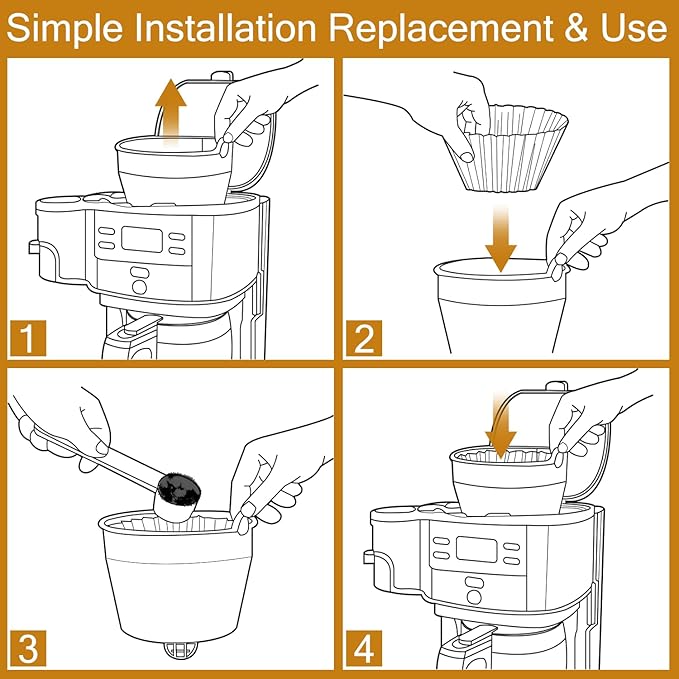 Simple Installation Replacement & Use

1

2

3

4