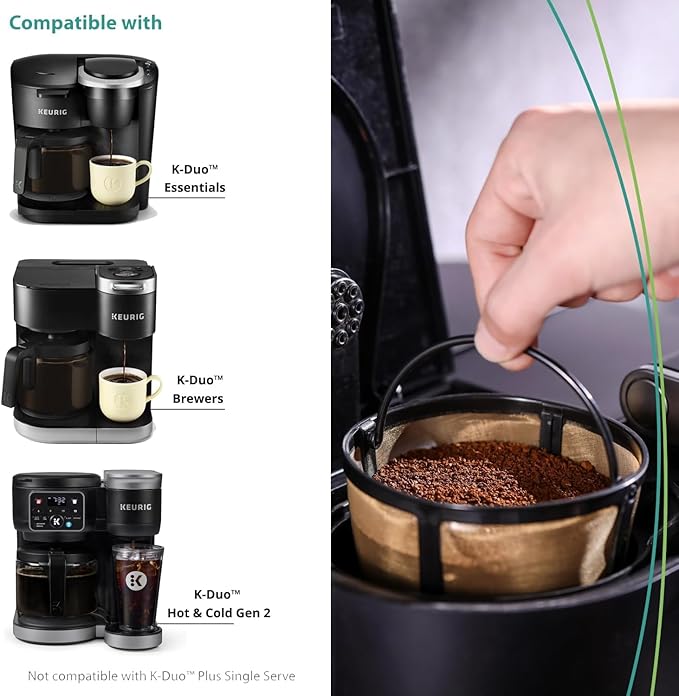 Compatible with

KEURIG

K-Duo™ Essentials

KEURIG

K-Duo™ Brewers

KEURIG

K-Duo™ Hot & Cold Gen 2

Not compatible with K-Duo™ Plus Single Serve