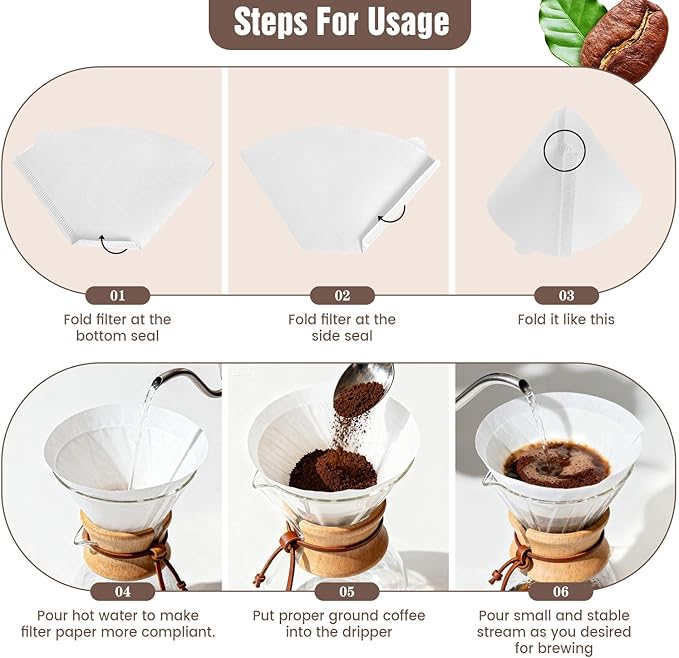 Steps For Usage

01
Fold filter at the bottom seal

02
Fold filter at the side seal

03
Fold it like this

04
Pour hot water to make filter paper more compliant.

05
Put proper ground coffee into the dripper

06
Pour small and stable stream as you desired for brewing