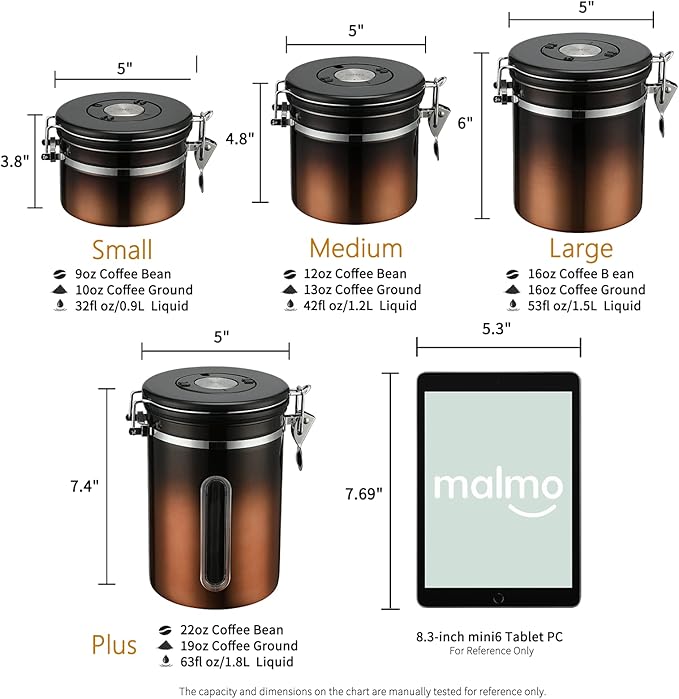 5"

3.8"

Small

9oz Coffee Bean
10oz Coffee Ground
32fl oz/0.9L Liquid

5"

4.8"

Medium

12oz Coffee Bean
13oz Coffee Ground
42fl oz/1.2L Liquid

5"

6"

Large

16oz Coffee B ean
16oz Coffee Ground
53fl oz/1.5L Liquid

5"

7.4"

Plus

22oz Coffee Bean
19oz Coffee Ground
63fl oz/1.8L Liquid

5.3"

7.69"

malmo

8.3-inch mini6 Tablet PC
For Reference Only

The capacity and dimensions on the chart are manually tested for reference only.