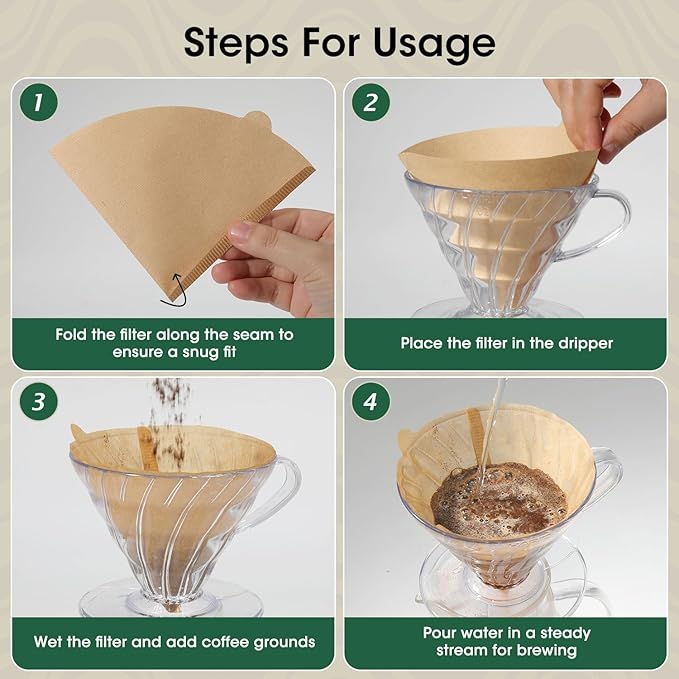 Steps For Usage

1

Fold the filter along the seam to ensure a snug fit

2

Place the filter in the dripper

3

Wet the filter and add coffee grounds

4

Pour water in a steady stream for brewing