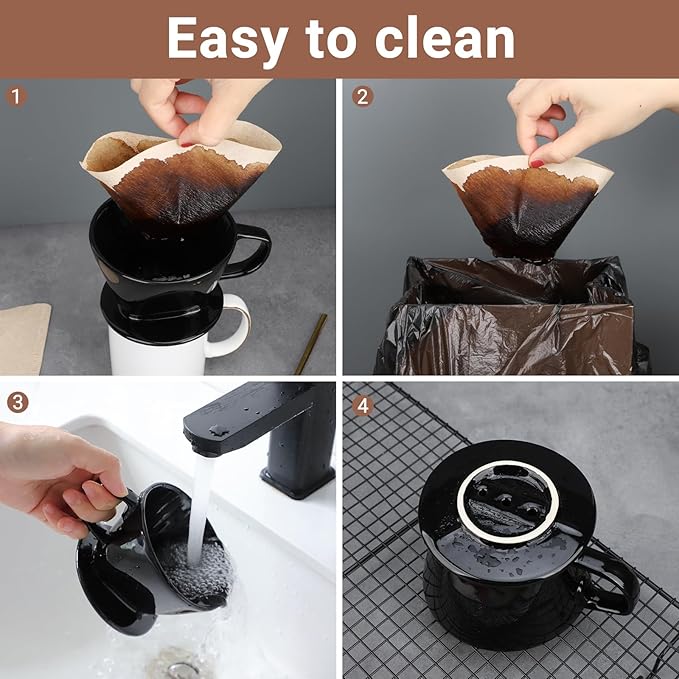 Easy to clean

1

2

3

4