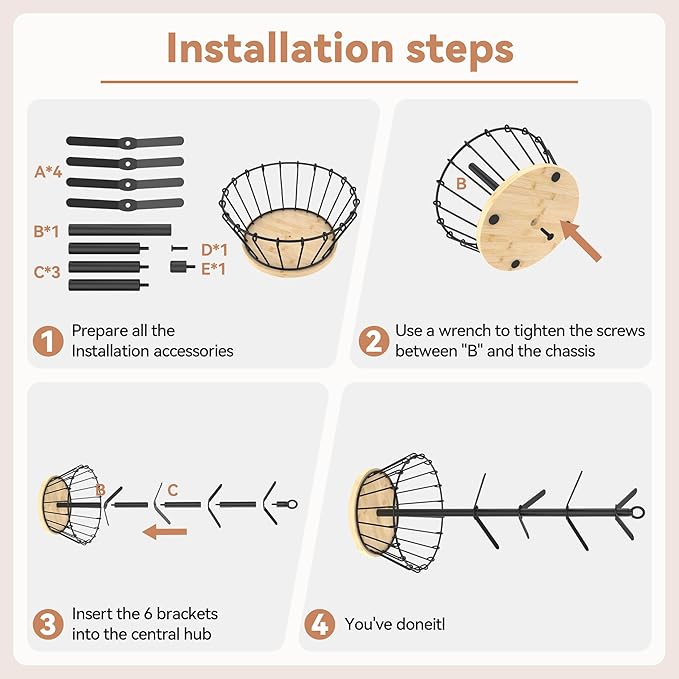 Installation steps

A*4

B*1

C*3

D*1

E*1

1 Prepare all the Installation accessories

B

2 Use a wrench to tighten the screws between "B" and the chassis

B

C

3 Insert the 6 brackets into the central hub

4 You've doneit!