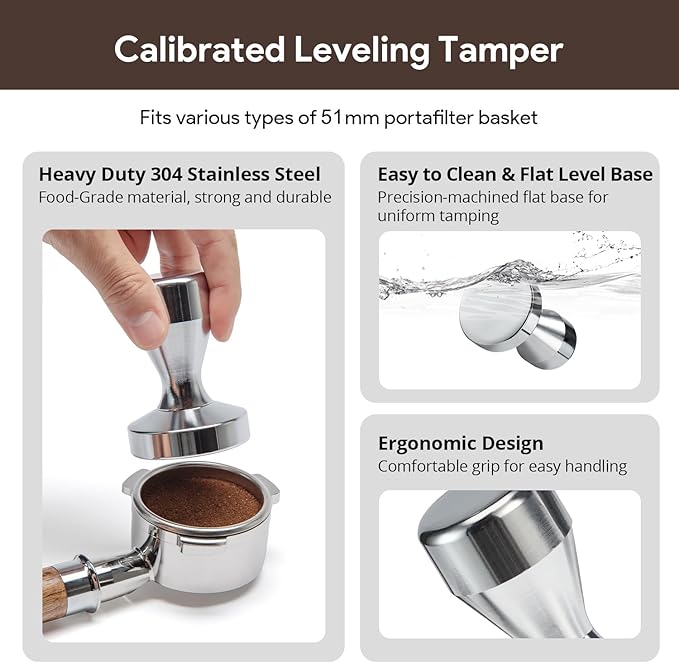 Calibrated Leveling Tamper

Fits various types of 51mm portafilter basket

Heavy Duty 304 Stainless Steel
Food-Grade material, strong and durable

Easy to Clean & Flat Level Base
Precision-machined flat base for uniform tamping

Ergonomic Design
Comfortable grip for easy handling