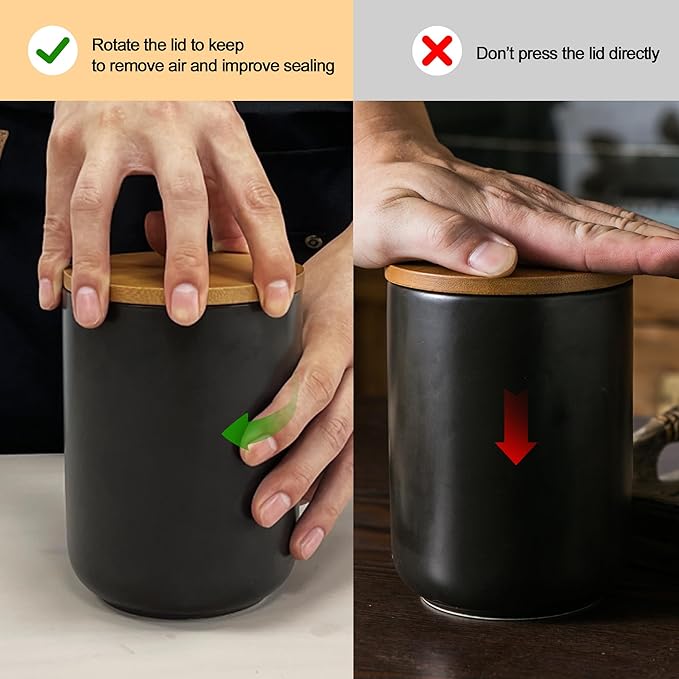 Rotate the lid to keep
to remove air and improve sealing

Don't press the lid directly