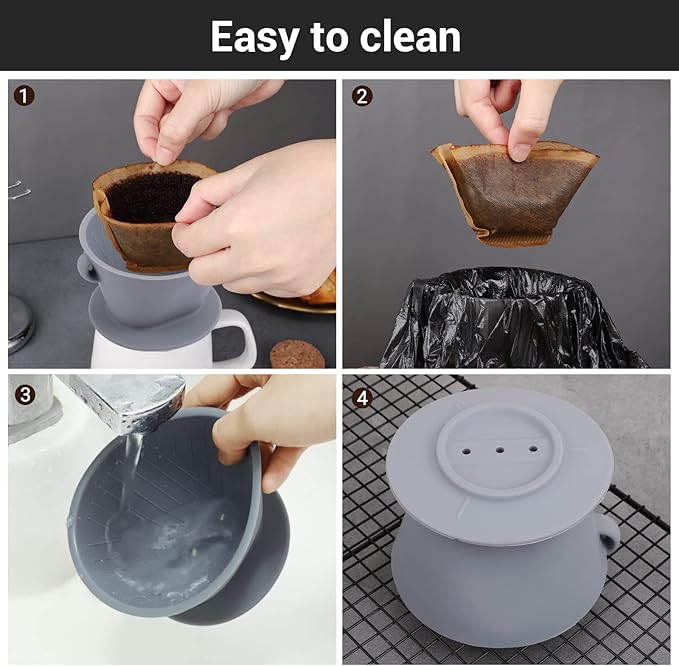 Easy to clean

1

2

3

4