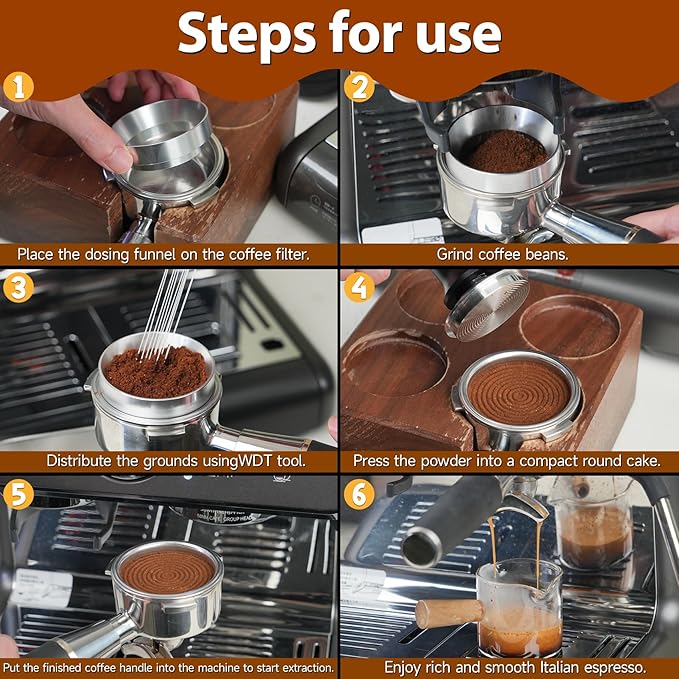 Steps for use

1
Place the dosing funnel on the coffee filter.

2
Grind coffee beans.

3
Distribute the grounds usingWDT tool.

4
Press the powder into a compact round cake.

5
Put the finished coffee handle into the machine to start extraction.

6
Enjoy rich and smooth Italian espresso.