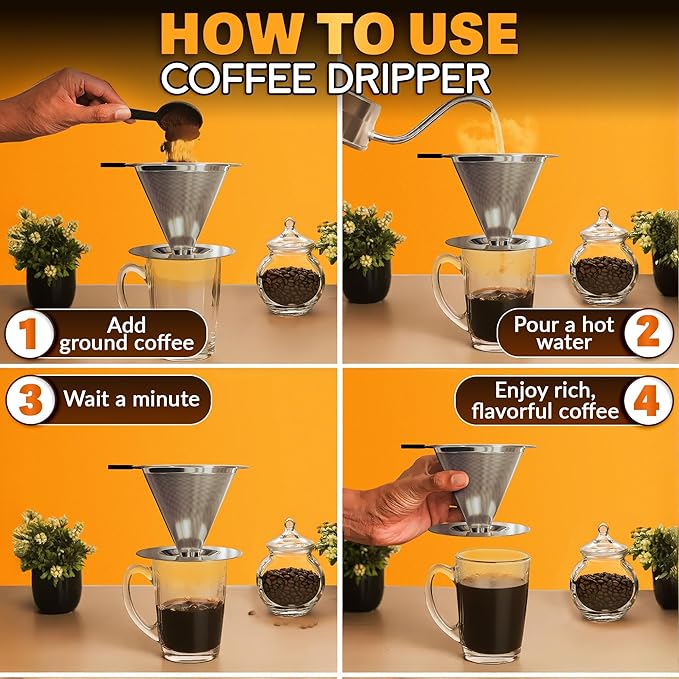 HOW TO USE
COFFEE DRIPPER

1 Add ground coffee

Pour a hot water 2

3 Wait a minute

Enjoy rich, flavorful coffee 4