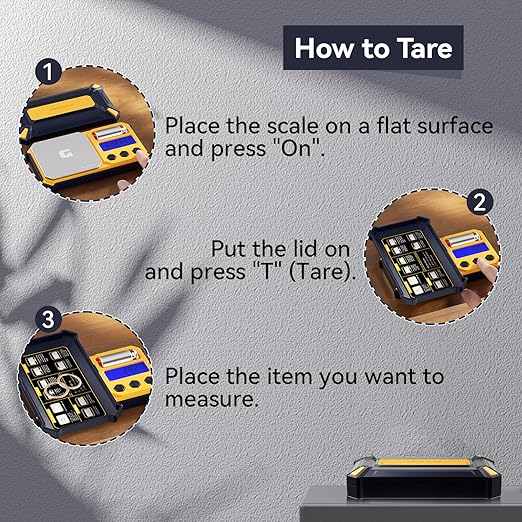 How to Tare

1

Place the scale on a flat surface and press "On".

2

Put the lid on and press "T" (Tare).

3

Place the item you want to measure.