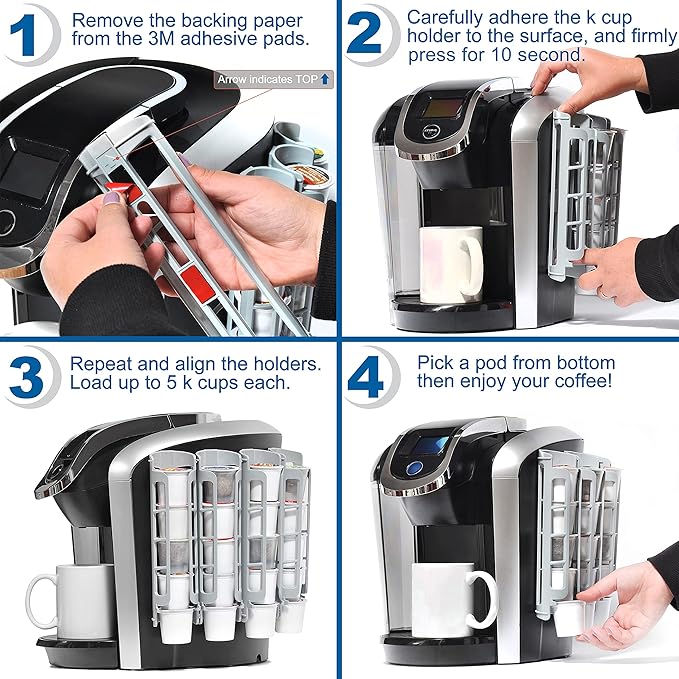 1 Remove the backing paper from the 3M adhesive pads.

Arrow indicates TOP

2 Carefully adhere the k cup holder to the surface, and firmly press for 10 second.

3 Repeat and align the holders. Load up to 5 k cups each.

4 Pick a pod from bottom then enjoy your coffee!