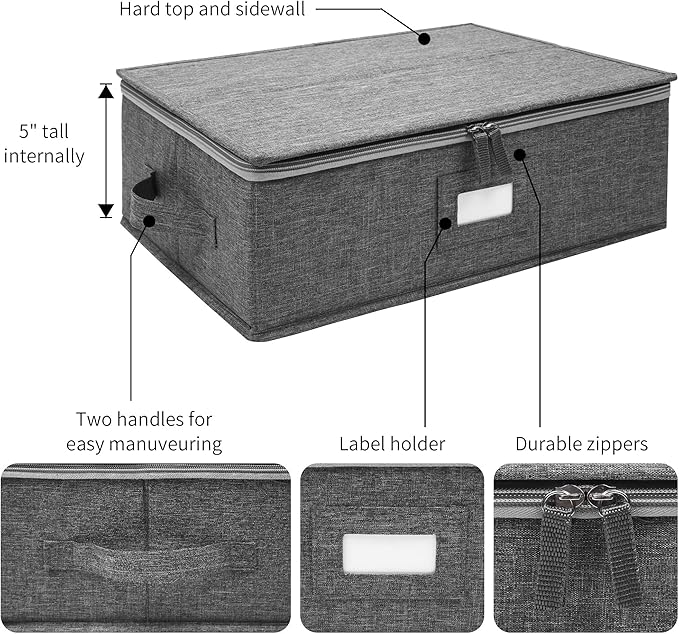 Hard top and sidewall

5" tall internally

Two handles for easy manuveuring

Label holder

Durable zippers